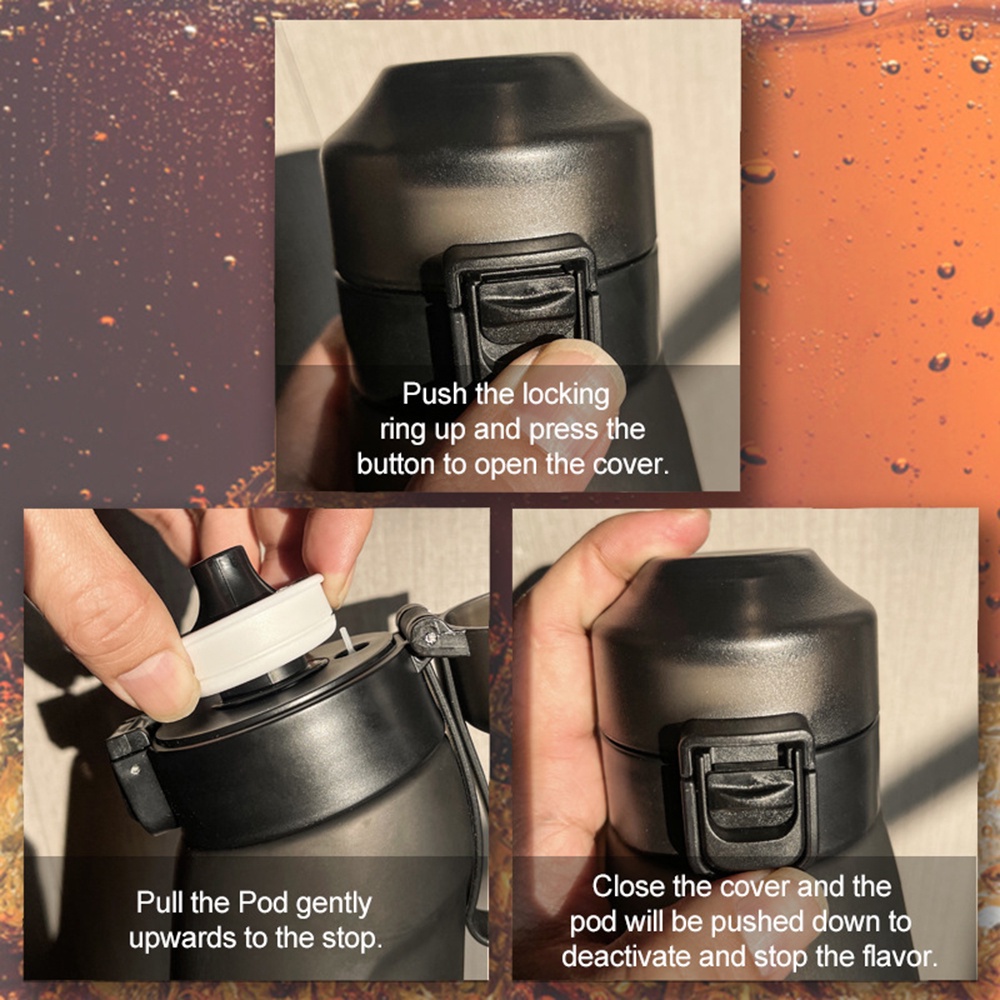 Push the locking ring up and press the button to open the cover.

Pull the Pod gently upwards to the stop.

Close the cover and the pod will be pushed down to deactivate and stop the flavor.