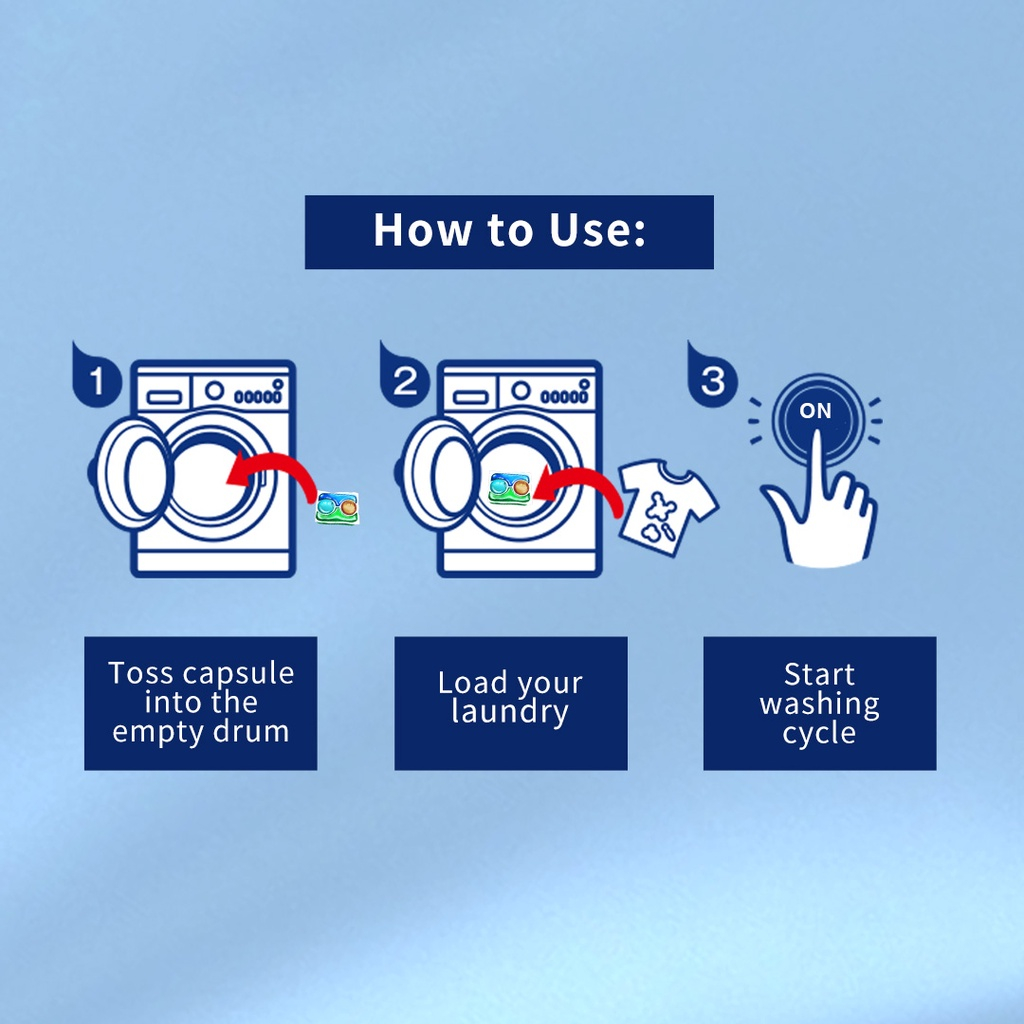 How to Use:

1

2

3

ON

Toss capsule into the empty drum

Load your laundry

Start washing cycle