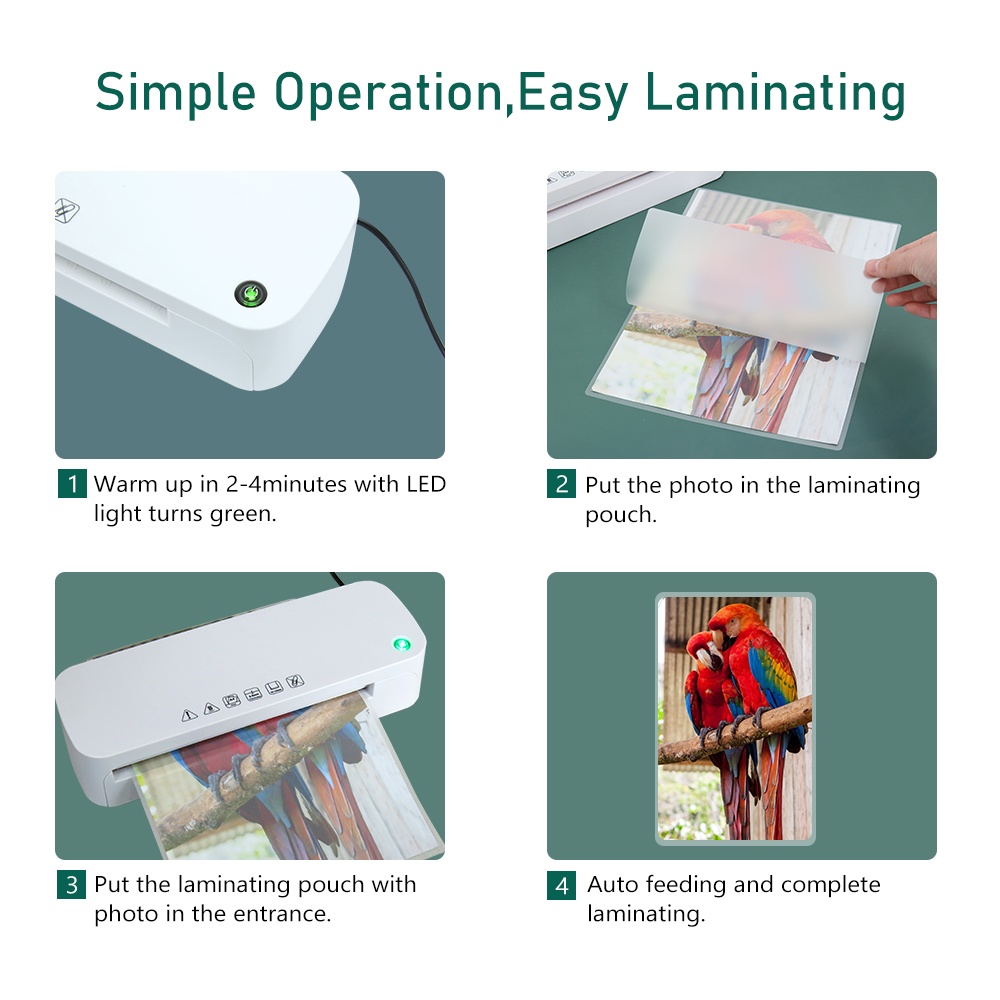 Simple Operation,Easy Laminating

1 Warm up in 2-4minutes with LED light turns green.

2 Put the photo in the laminating pouch.

3 Put the laminating pouch with photo in the entrance.

4 Auto feeding and complete laminating.