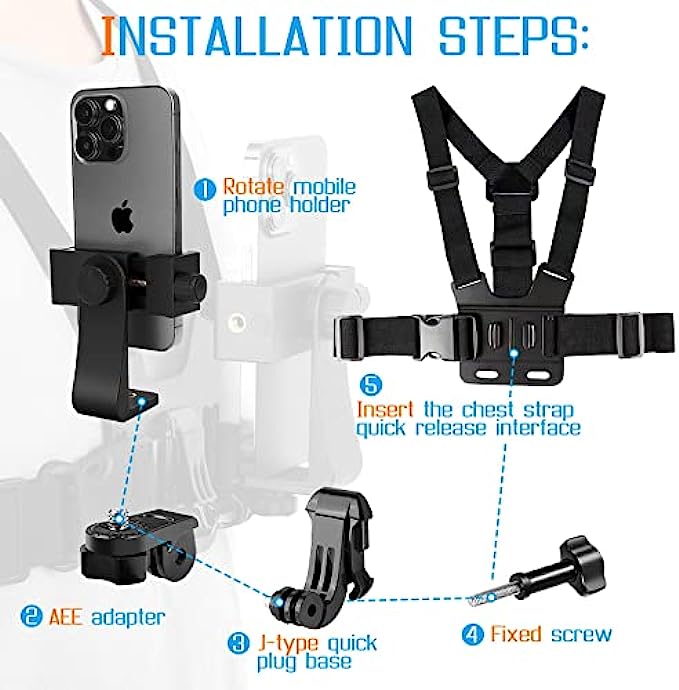 INSTALLATION STEPS:

① Rotate mobile phone holder

⑤ Insert the chest strap quick release interface

② AEE adapter

③ J-type quick plug base

④ Fixed screw