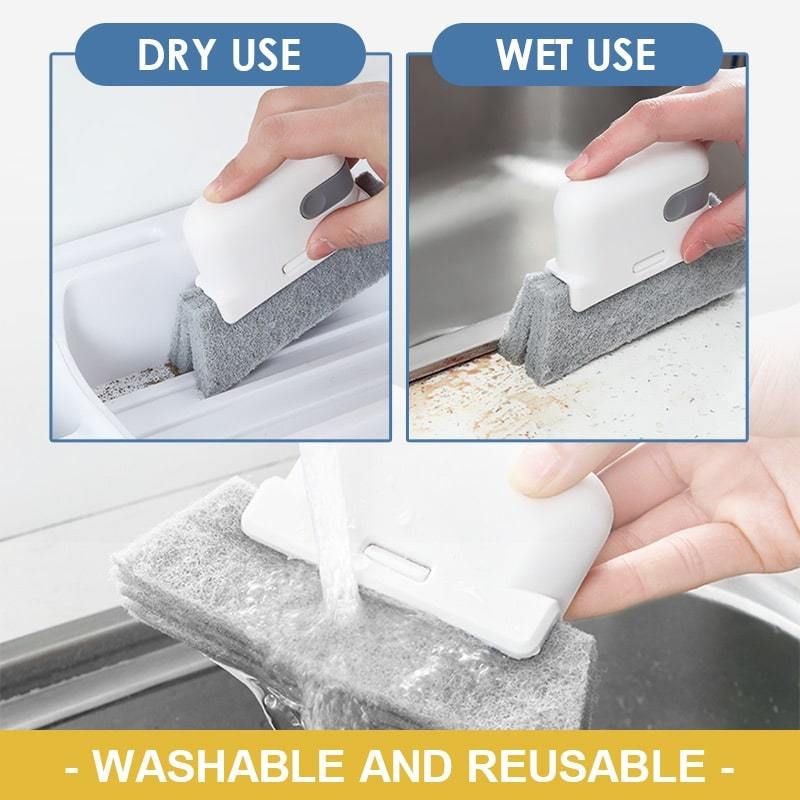 DRY USE

WET USE

- WASHABLE AND REUSABLE -